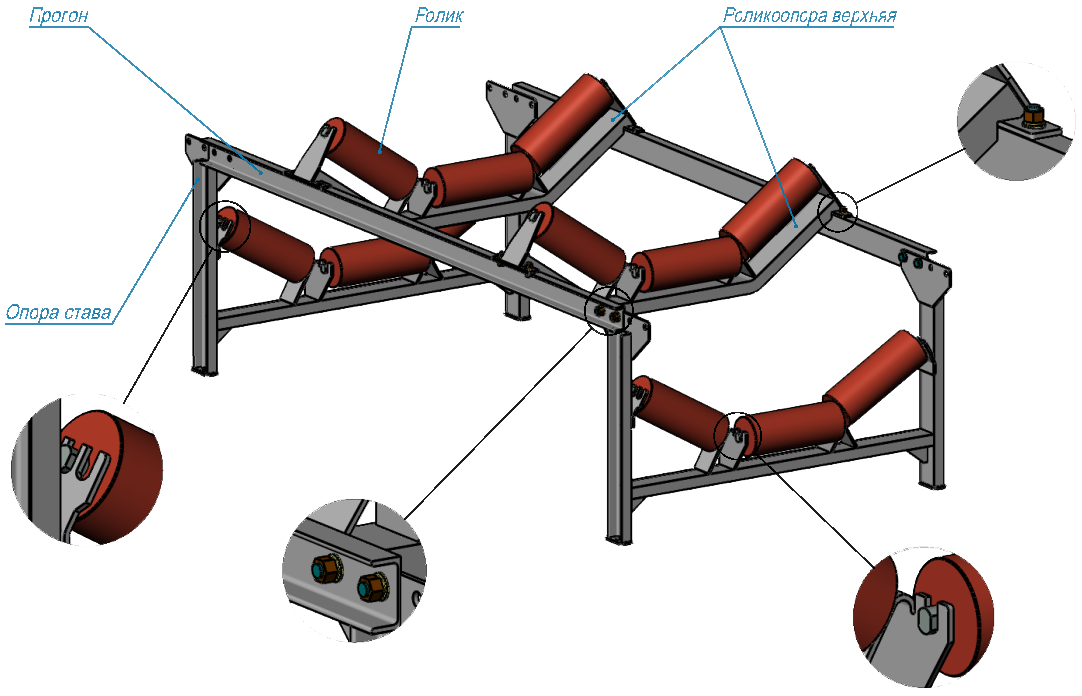 Прогон

Ролик

Роликоопора верхняя

Опора става